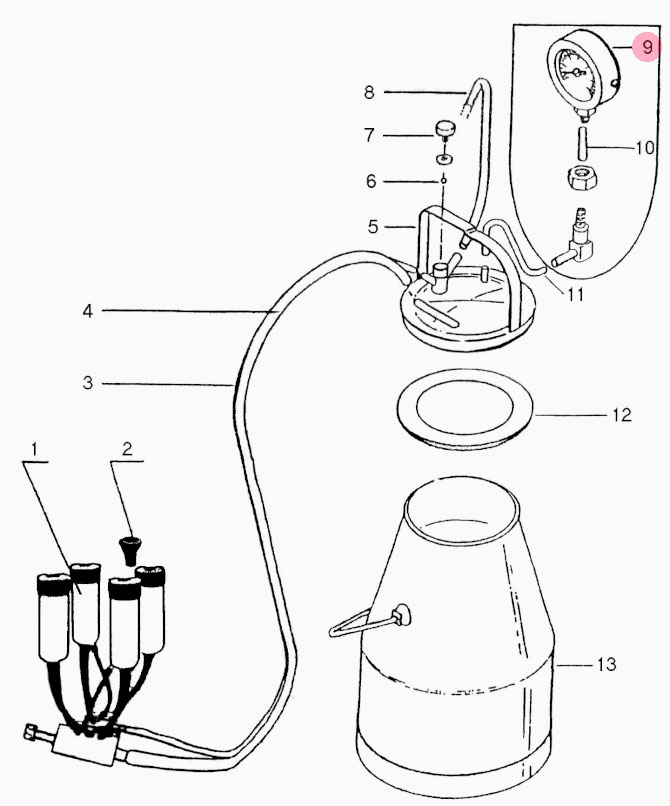 9
8
7
10
6
5
11
4
3
12
1
2
13